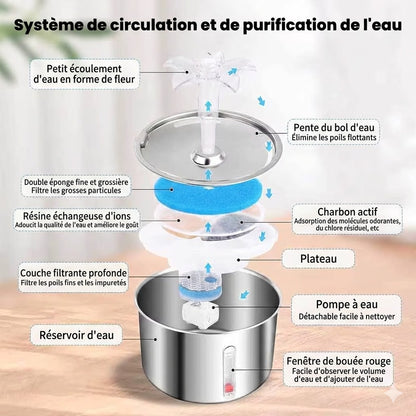 Système de circulation et de purification de l'eau

Petit écoulement d'eau en forme de fleur

Pente du bol d'eau
Élimine les poils flottants

Double éponge fine et grossière
Filtre les grosses particules

Résine échangeuse d'ions
Adoucit la qualité de l'eau et améliore le goût

Charbon actif
Adsorption des molécules odorantes, du chlore résiduel, etc

Plateau

Couche filtrante profonde
Filtre les poils fins et les impuretés

Pompe à eau
Détachable facile à nettoyer

Réservoir d'eau

Fenêtre de bouée rouge
Facile d'observer le volume d'eau et d'ajouter de l'eau