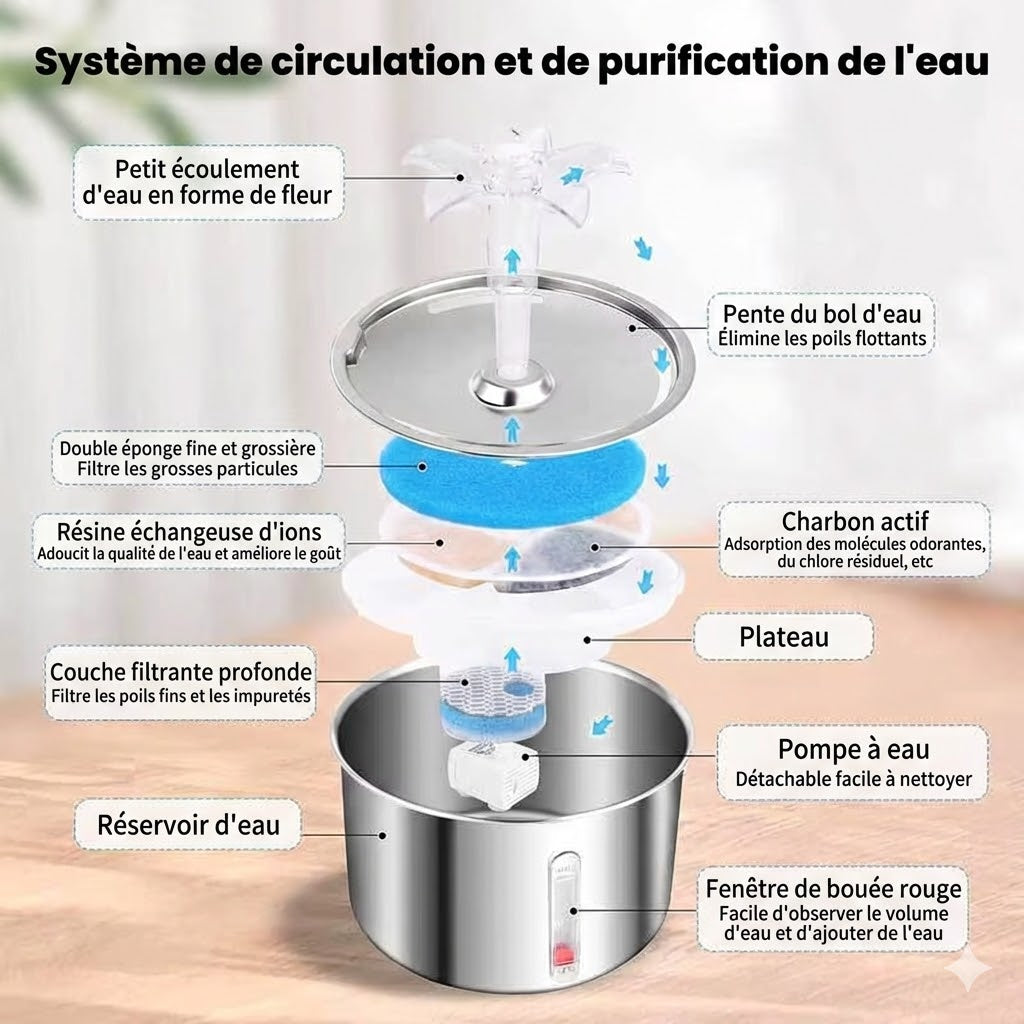 Système de circulation et de purification de l'eau

Petit écoulement d'eau en forme de fleur

Pente du bol d'eau
Élimine les poils flottants

Double éponge fine et grossière
Filtre les grosses particules

Résine échangeuse d'ions
Adoucit la qualité de l'eau et améliore le goût

Charbon actif
Adsorption des molécules odorantes, du chlore résiduel, etc

Plateau

Couche filtrante profonde
Filtre les poils fins et les impuretés

Pompe à eau
Détachable facile à nettoyer

Réservoir d'eau

Fenêtre de bouée rouge
Facile d'observer le volume d'eau et d'ajouter de l'eau