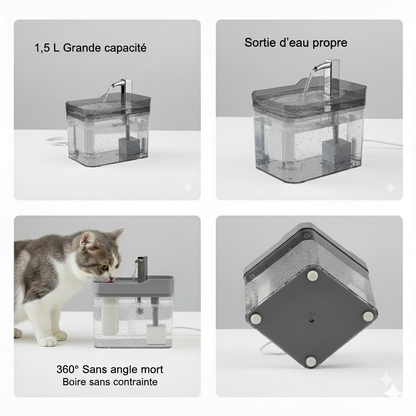 1,5 L Grande capacité

Sortie d'eau propre

360° Sans angle mort
Boire sans contrainte