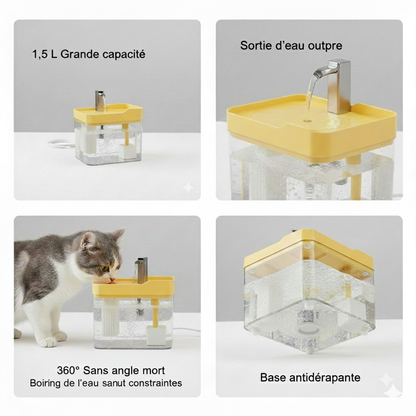 1,5 L Grande capacité

Sortie d'eau outpre

360° Sans angle mort
Boiring de l'eau sanut constraintes

Base antidérapante