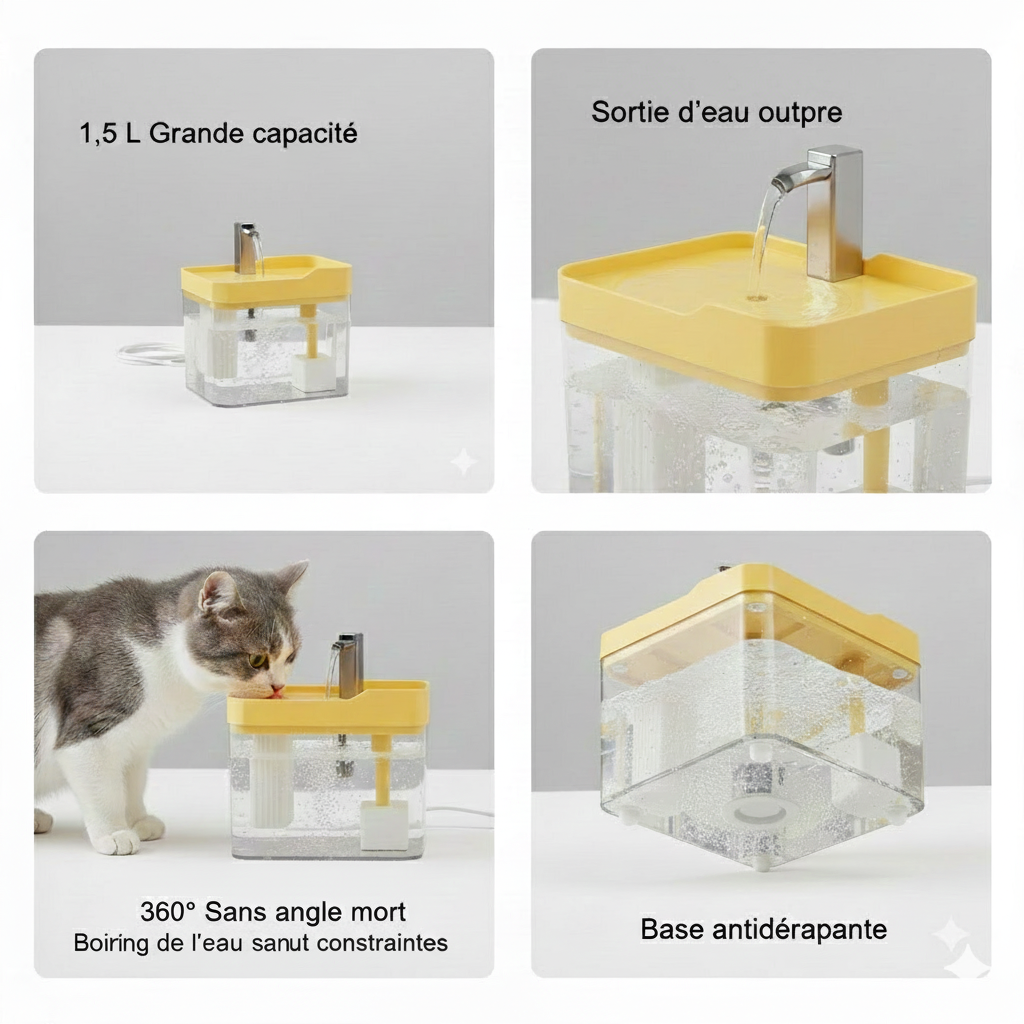 1,5 L Grande capacité

Sortie d'eau outpre

360° Sans angle mort
Boiring de l'eau sanut constraintes

Base antidérapante