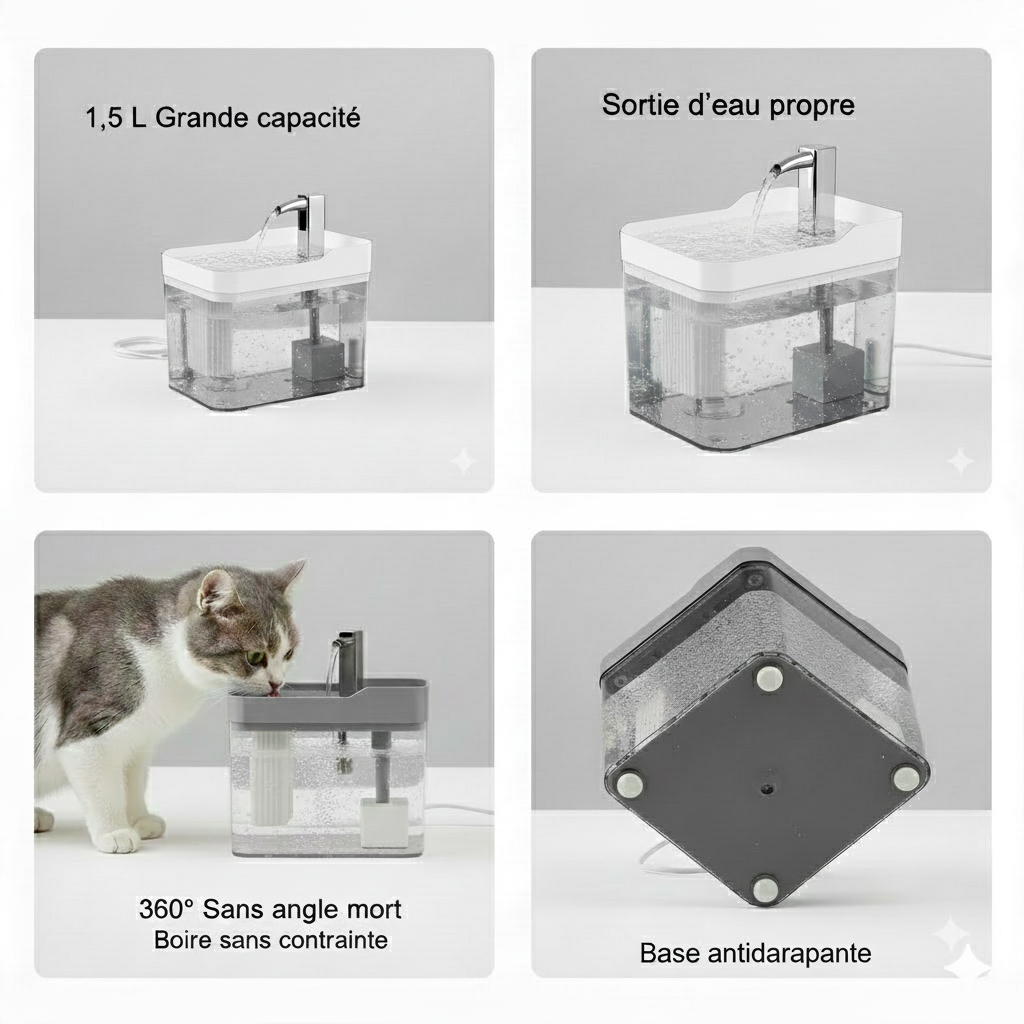 1,5 L Grande capacité

Sortie d'eau propre

360° Sans angle mort
Boire sans contrainte

Base antidarapante